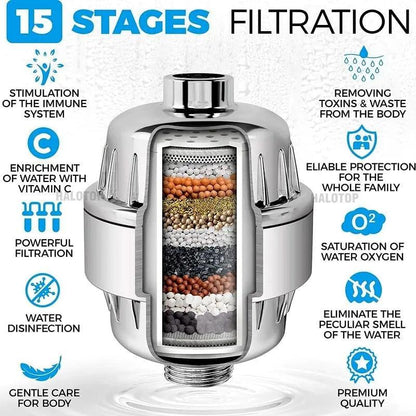 15 STAGES FILTRATION

STIMULATION OF THE IMMUNE SYSTEM

C

ENRICHMENT OF WATER WITH VITAMIN C

POWERFUL FILTRATION

WATER DISINFECTION

GENTLE CARE FOR BODY

HALOTOP

HALOTOP

REMOVING TOXINS & WASTE FROM THE BODY

ELIABLE PROTECTION FOR THE WHOLE FAMILY

$O^2$

SATURATION OF WATER OXYGEN

ELIMINATE THE PECULIAR SMELL OF THE WATER

PREMIUM QUALITY