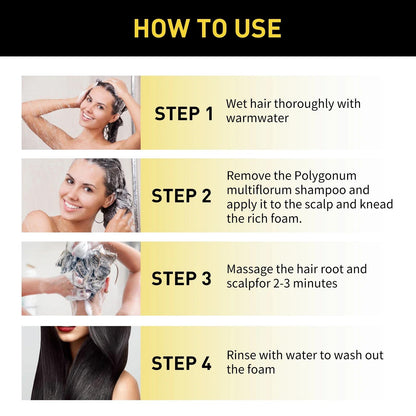 HOW TO USE

STEP 1
Wet hair thoroughly with warmwater

STEP 2
Remove the Polygonum multiflorum shampoo and apply it to the scalp and knead the rich foam.

STEP 3
Massage the hair root and scalpfor 2-3 minutes

STEP 4
Rinse with water to wash out the foam