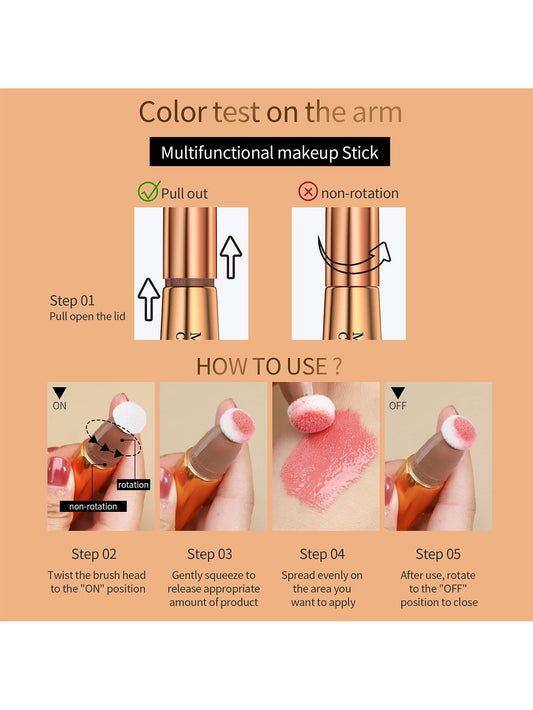 Color test on the arm

Multifunctional makeup Stick

Pull out

non-rotation

Step 01
Pull open the lid

HOW TO USE ?

ON

rotation

non-rotation

OFF

Step 02
Twist the brush head to the "ON" position

Step 03
Gently squeeze to release appropriate amount of product

Step 04
Spread evenly on the area you want to apply

Step 05
After use, rotate to the "OFF" position to close