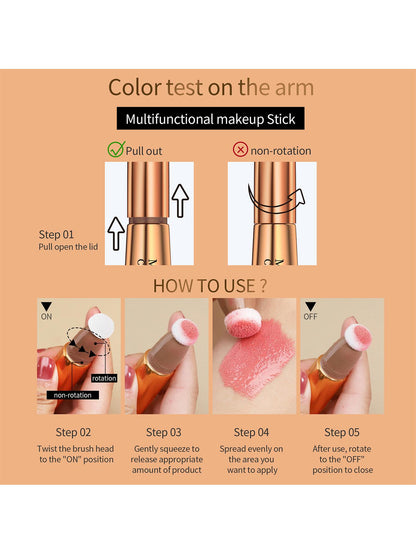 Color test on the arm

Multifunctional makeup Stick

Pull out

non-rotation

Step 01
Pull open the lid

HOW TO USE ?

ON

rotation

non-rotation

OFF

Step 02
Twist the brush head to the "ON" position

Step 03
Gently squeeze to release appropriate amount of product

Step 04
Spread evenly on the area you want to apply

Step 05
After use, rotate to the "OFF" position to close