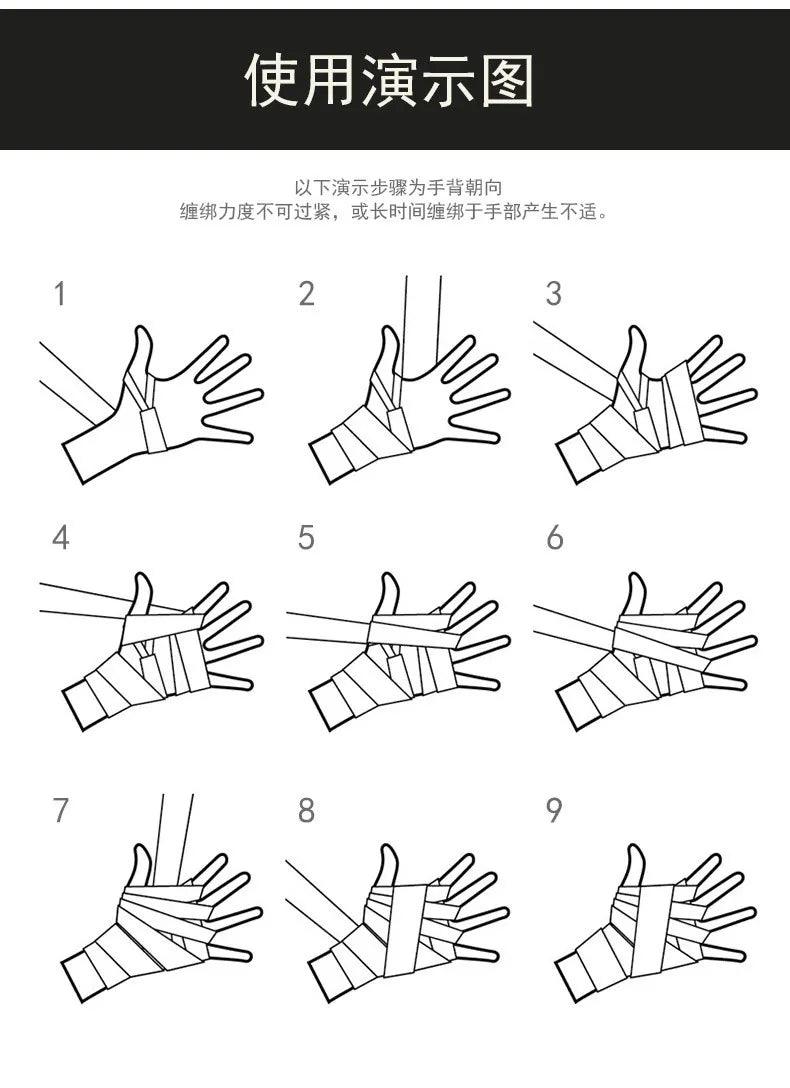 使用演示图

以下演示步骤为手背朝向
缠绑力度不可过紧，或长时间缠绑于手部产生不适。

1

2

3

4

5

6

7

8

9