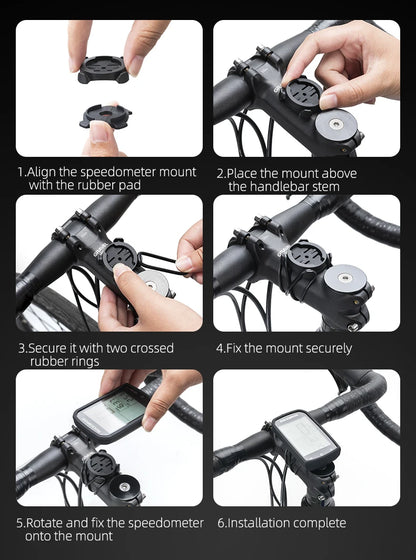 1.Align the speedometer mount with the rubber pad

2.Place the mount above the handlebar stem

3.Secure it with two crossed rubber rings

4.Fix the mount securely

5.Rotate and fix the speedometer onto the mount

6.Installation complete