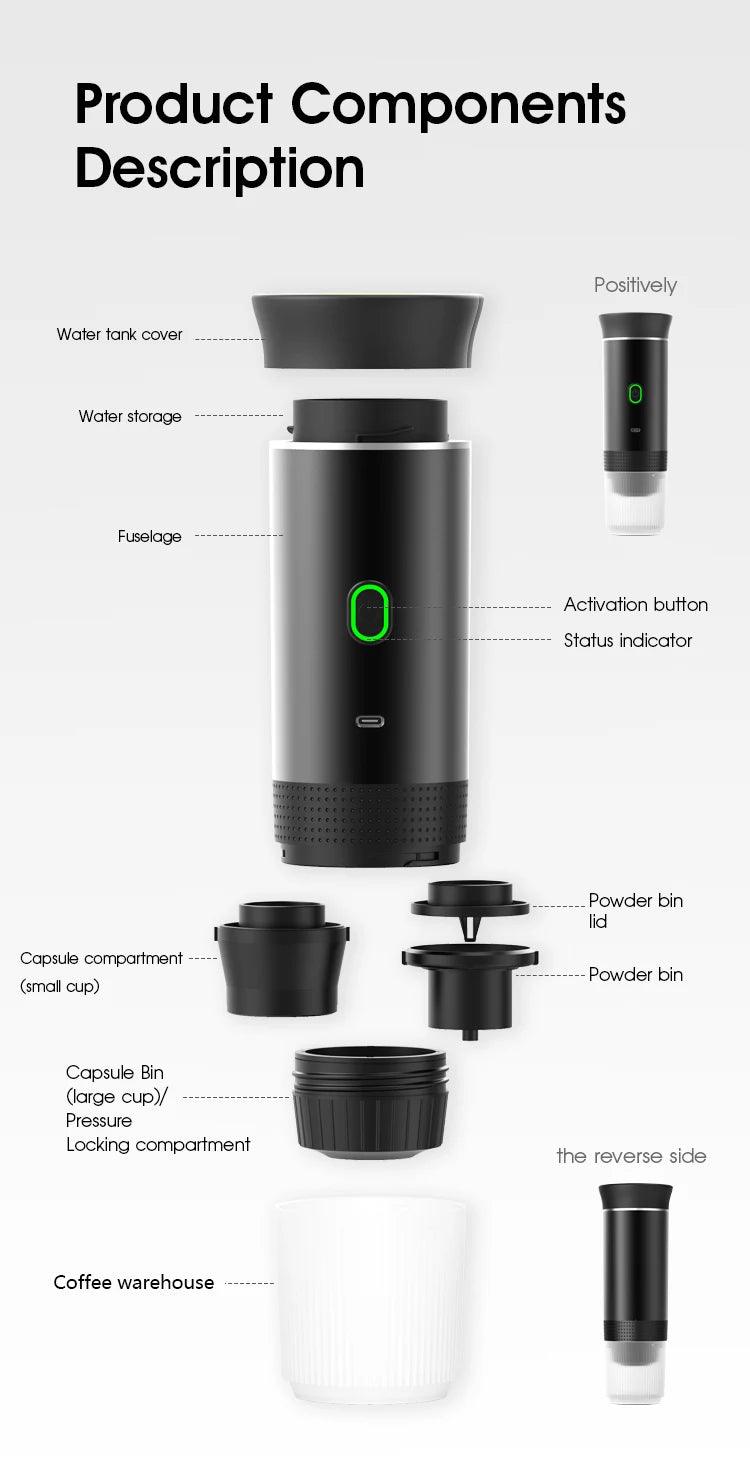 Product Components Description

Positively

Water tank cover

Water storage

Fuselage

Activation button

Status indicator

Powder bin lid

Capsule compartment (small cup)

Powder bin

Capsule Bin (large cup)/ Pressure Locking compartment

the reverse side

Coffee warehouse