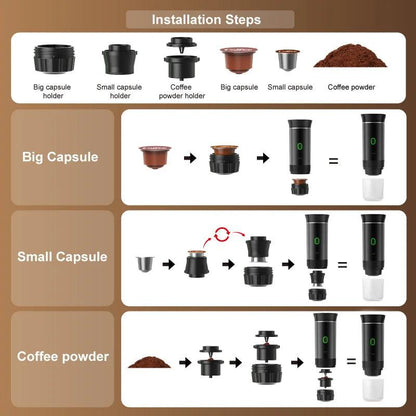 Installation Steps

Big capsule holder

Small capsule holder

Coffee powder holder

Big capsule

Small capsule

Coffee powder

Big Capsule

=

Small Capsule

=

Coffee powder

=