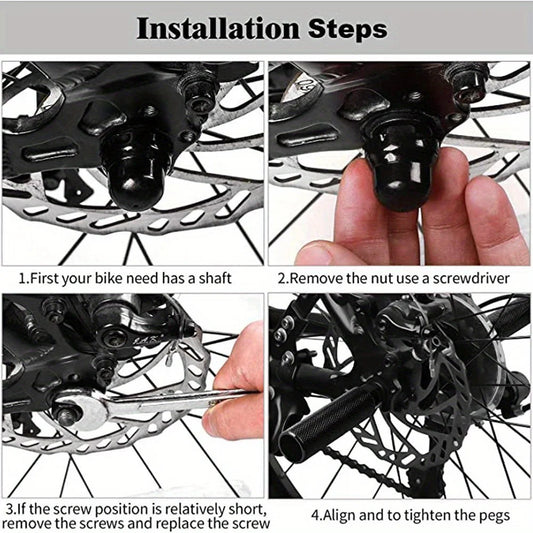 Installation Steps

1.First your bike need has a shaft

2.Remove the nut use a screwdriver

3.If the screw position is relatively short, remove the screws and replace the screw

4.Align and to tighten the pegs