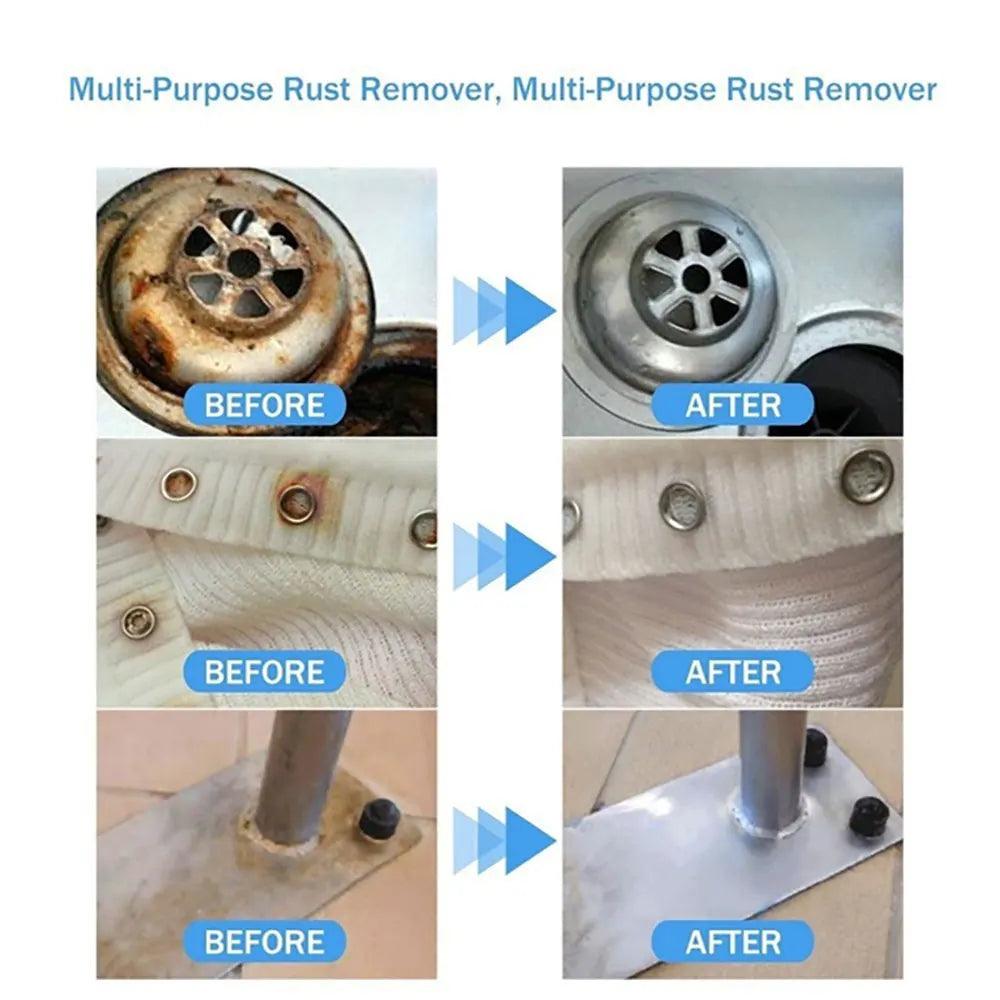 Multi-Purpose Rust Remover, Multi-Purpose Rust Remover

BEFORE

AFTER

BEFORE

AFTER

BEFORE

AFTER