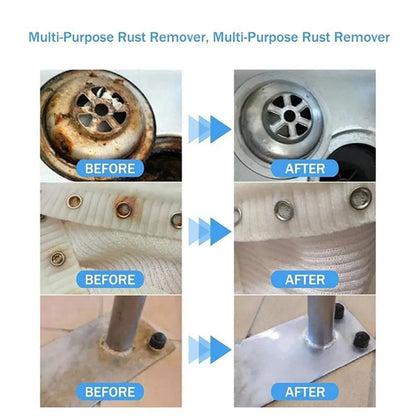 Multi-Purpose Rust Remover, Multi-Purpose Rust Remover

BEFORE

AFTER

BEFORE

AFTER

BEFORE

AFTER