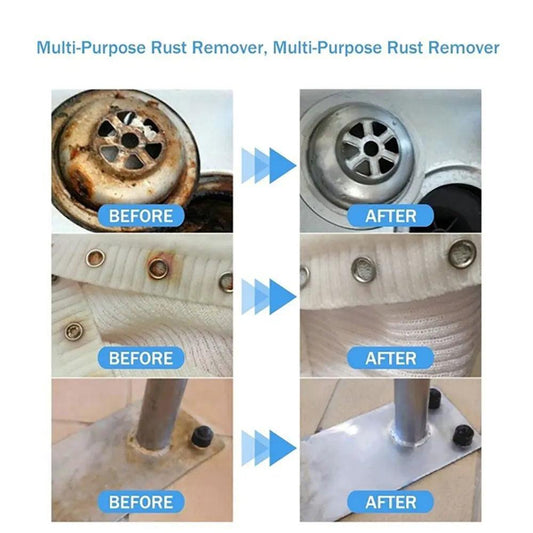 Multi-Purpose Rust Remover, Multi-Purpose Rust Remover

BEFORE

AFTER

BEFORE

AFTER

BEFORE

AFTER