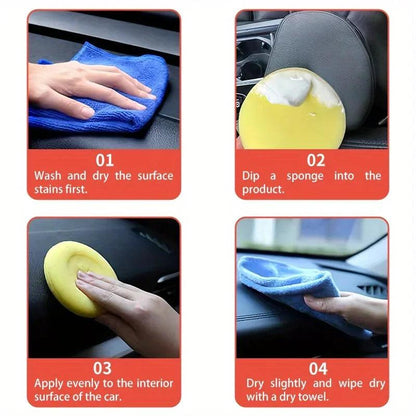 01
Wash and dry the surface stains first.

02
Dip a sponge into the product.

03
Apply evenly to the interior surface of the car.

04
Dry slightly and wipe dry with a dry towel.