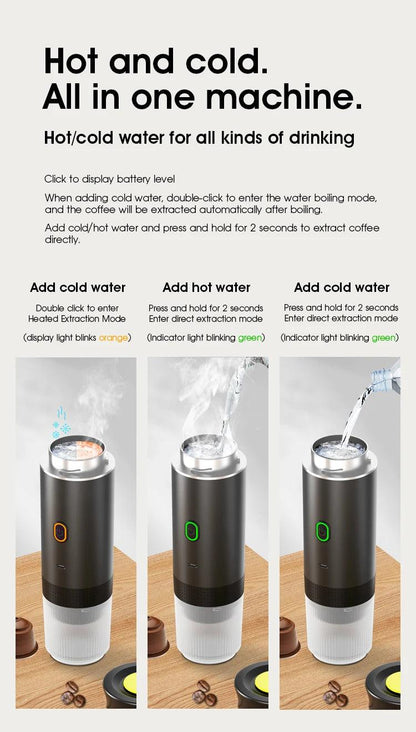 Hot and cold.
All in one machine.

Hot/cold water for all kinds of drinking

Click to display battery level

When adding cold water, double-click to enter the water boiling mode, and the coffee will be extracted automatically after boiling.

Add cold/hot water and press and hold for 2 seconds to extract coffee directly.

Add cold water

Double click to enter Heated Extraction Mode

(display light blinks orange)

Add hot water

Press and hold for 2 seconds Enter direct extraction mode

(Indicator light blinking green)

Add cold water

Press and hold for 2 seconds Enter direct extraction mode

(Indicator light blinking green)