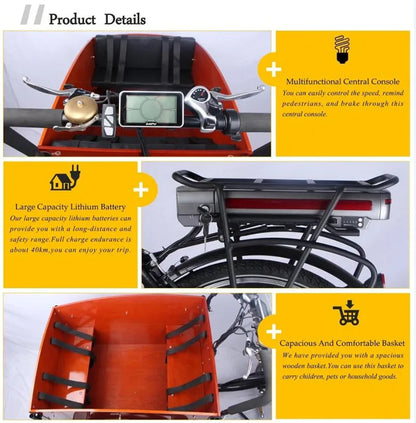 Product Details

Multifunctional Central Console
You can easily control the speed, remind pedestrians, and brake through this central console.

Large Capacity Lithium Battery
Our large capacity lithium batteries can provide you with a long-distance and safety range.Full charge endurance is about 40km,you can enjoy your trip.

Capacious And Comfortable Basket
We have provided you with a spacious wooden basket.You can use this basket to carry children, pets or household goods.