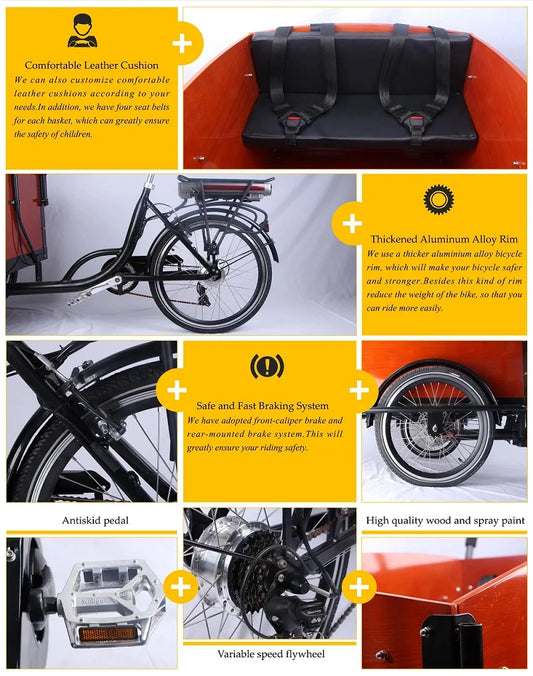 Comfortable Leather Cushion

We can also customize comfortable leather cushions according to your needs.In addition, we have four seat belts for each basket, which can greatly ensure the safety of children.

Thickened Aluminum Alloy Rim

We use a thicker aluminium alloy bicycle rim, which will make your bicycle safer and stronger.Besides this kind of rim reduce the weight of the bike, so that you can ride more easily.

Safe and Fast Braking System

We have adopted front-caliper brake and rear-mounted brake system.This will greatly ensure your riding safety.

Antiskid pedal

High quality wood and spray paint

Variable speed flywheel