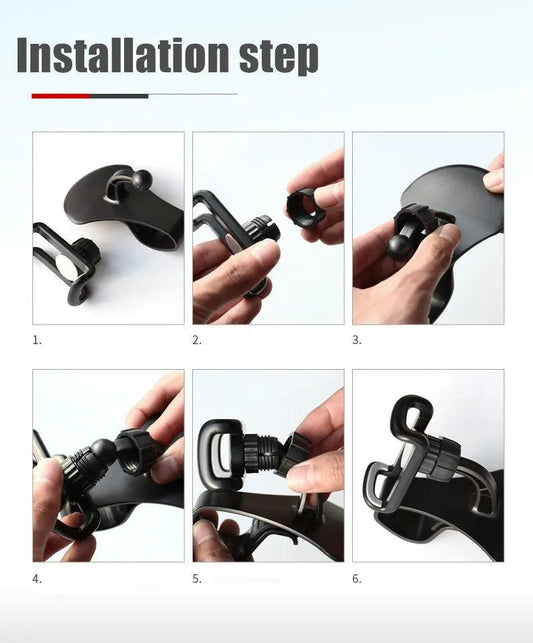 Installation step

1.

2.

3.

4.

5.

6.