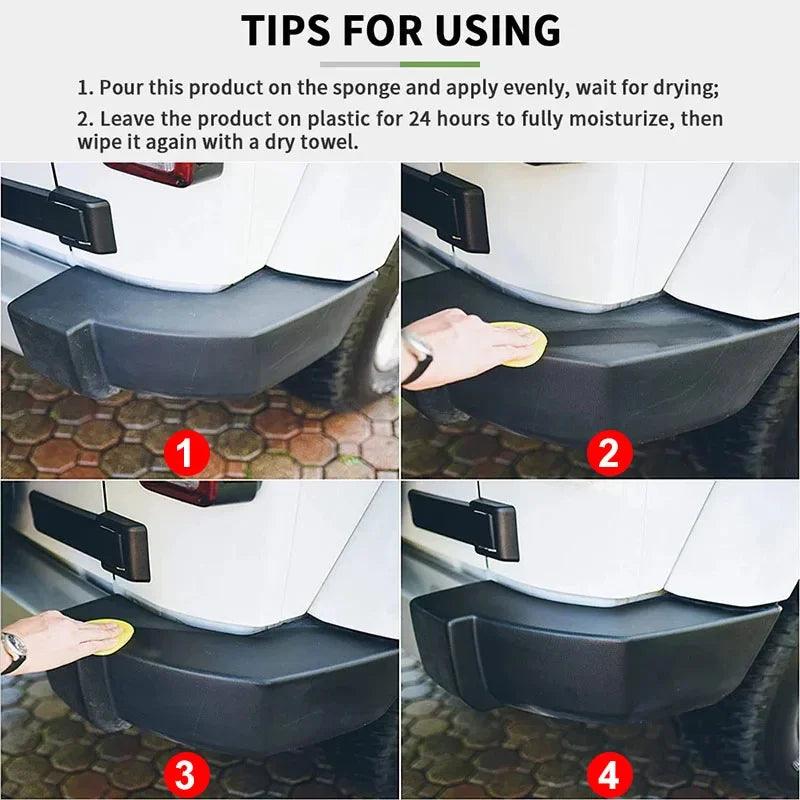 TIPS FOR USING

1. Pour this product on the sponge and apply evenly, wait for drying;

2. Leave the product on plastic for 24 hours to fully moisturize, then wipe it again with a dry towel.

1

2

3

4