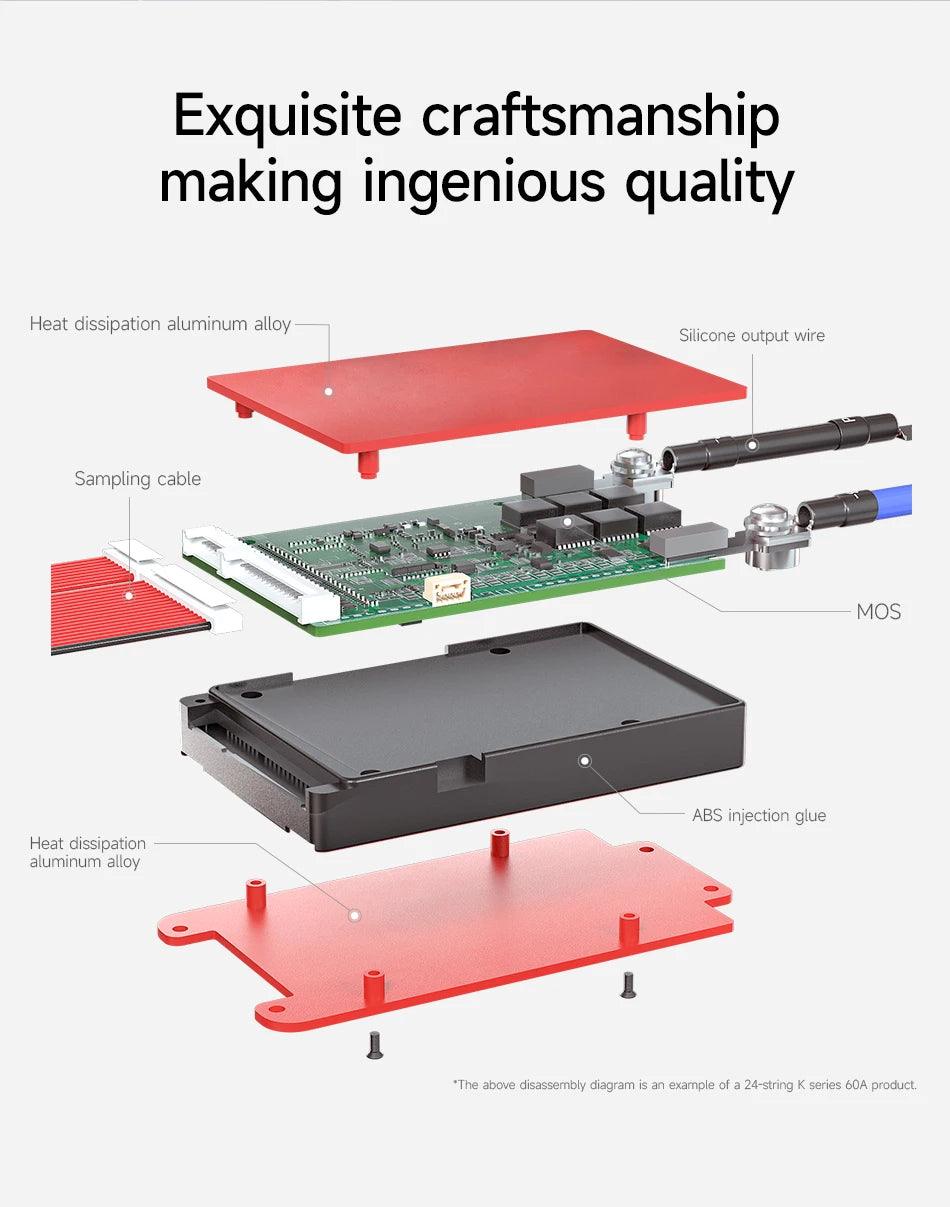 Exquisite craftsmanship making ingenious quality

Heat dissipation aluminum alloy

Silicone output wire

Sampling cable

MOS

ABS injection glue

Heat dissipation aluminum alloy

*The above disassembly diagram is an example of a 24-string K series 60A product.