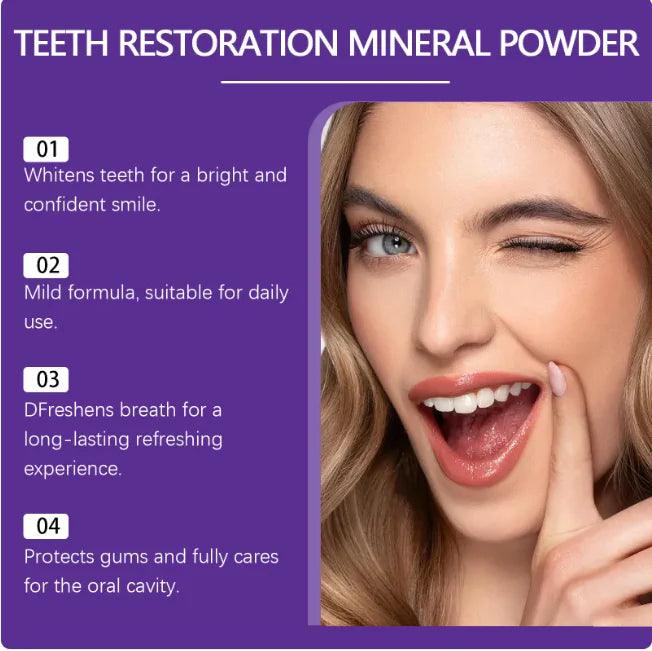 TEETH RESTORATION MINERAL POWDER

01
Whitens teeth for a bright and confident smile.

02
Mild formula, suitable for daily use.

03
DFreshens breath for a long-lasting refreshing experience.

04
Protects gums and fully cares for the oral cavity.