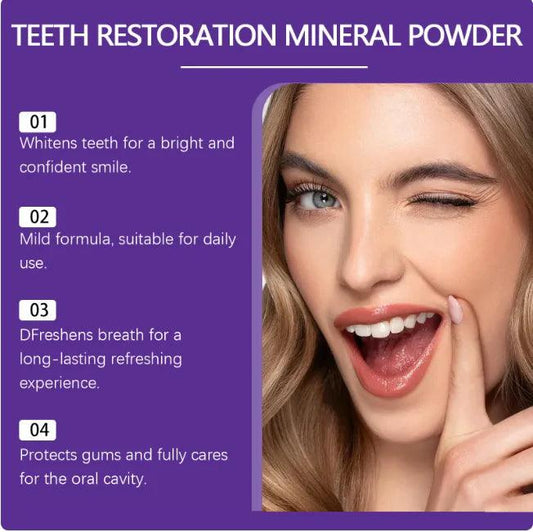 TEETH RESTORATION MINERAL POWDER

01
Whitens teeth for a bright and confident smile.

02
Mild formula, suitable for daily use.

03
DFreshens breath for a long-lasting refreshing experience.

04
Protects gums and fully cares for the oral cavity.