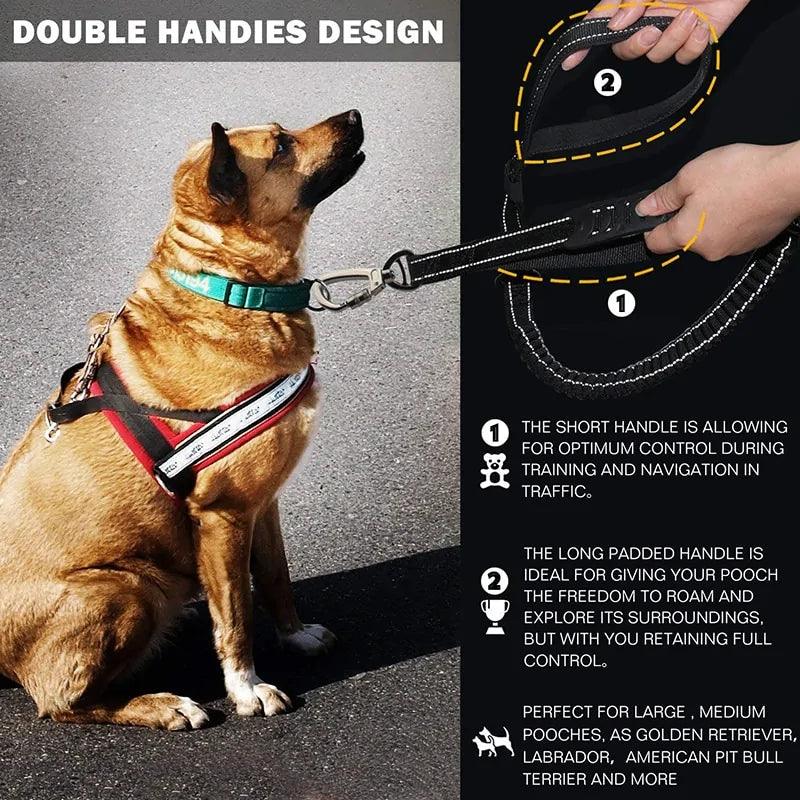 DOUBLE HANDIES DESIGN

2

1

1 THE SHORT HANDLE IS ALLOWING FOR OPTIMUM CONTROL DURING TRAINING AND NAVIGATION IN TRAFFIC。

2 THE LONG PADDED HANDLE IS IDEAL FOR GIVING YOUR POOCH THE FREEDOM TO ROAM AND EXPLORE ITS SURROUNDINGS, BUT WITH YOU RETAINING FULL CONTROL。

PERFECT FOR LARGE , MEDIUM POOCHES, AS GOLDEN RETRIEVER, LABRADOR, AMERICAN PIT BULL TERRIER AND MORE