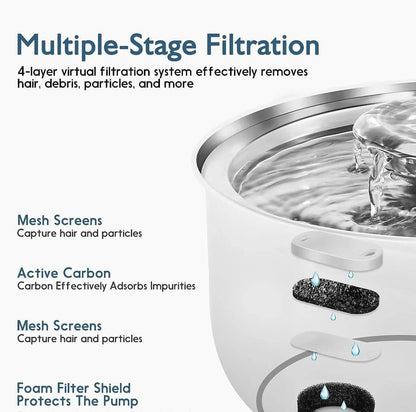 Multiple-Stage Filtration

4-layer virtual filtration system effectively removes hair, debris, particles, and more

Mesh Screens
Capture hair and particles

Active Carbon
Carbon Effectively Adsorbs Impurities

Mesh Screens
Capture hair and particles

Foam Filter Shield
Protects The Pump