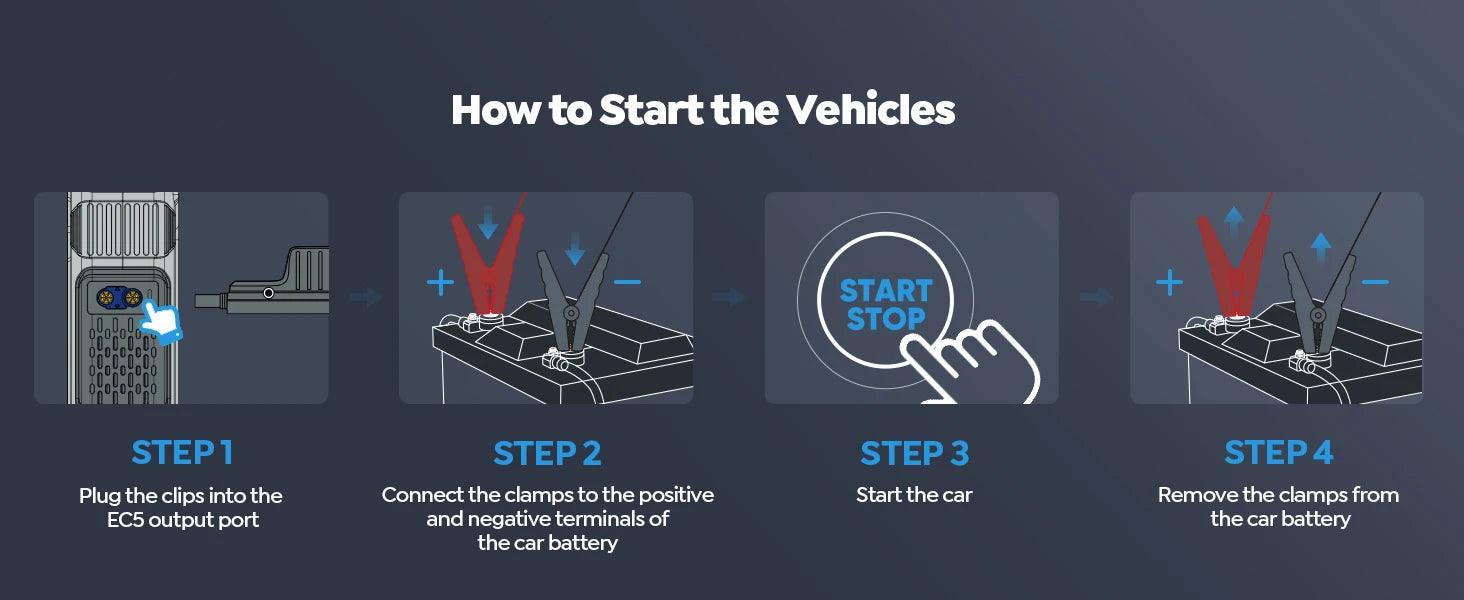 How to Start the Vehicles

+ −

START STOP

+ −

STEP 1
Plug the clips into the EC5 output port

STEP 2
Connect the clamps to the positive and negative terminals of the car battery

STEP 3
Start the car

STEP 4
Remove the clamps from the car battery