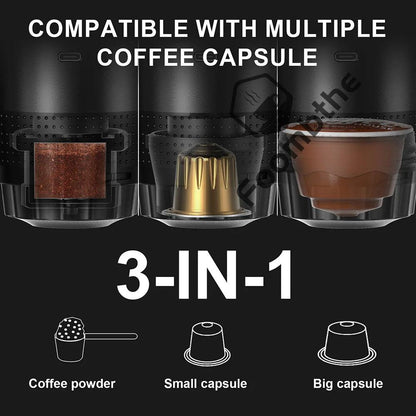 COMPATIBLE WITH MULTIPLE COFFEE CAPSULE

Foompthe

3-IN-1

Coffee powder

Small capsule

Big capsule