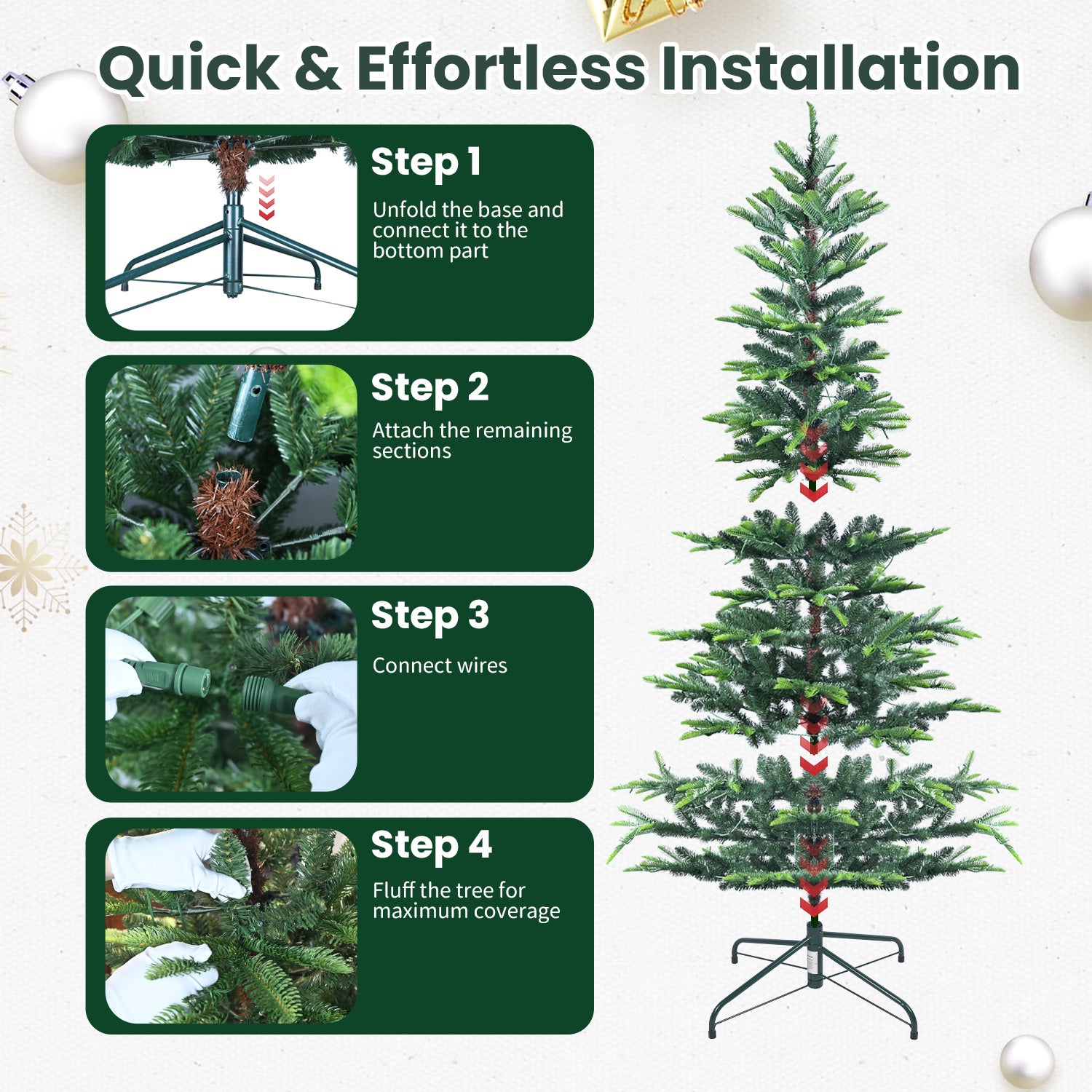 Quick & Effortless Installation

Step 1

Unfold the base and connect it to the bottom part

Step 2

Attach the remaining sections

Step 3

Connect wires

Step 4

Fluff the tree for maximum coverage