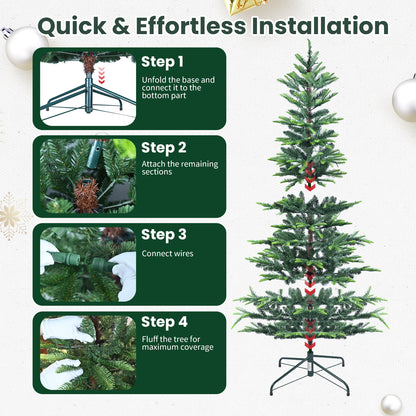 Quick & Effortless Installation

Step 1
Unfold the base and connect it to the bottom part

Step 2
Attach the remaining sections

Step 3
Connect wires

Step 4
Fluff the tree for maximum coverage