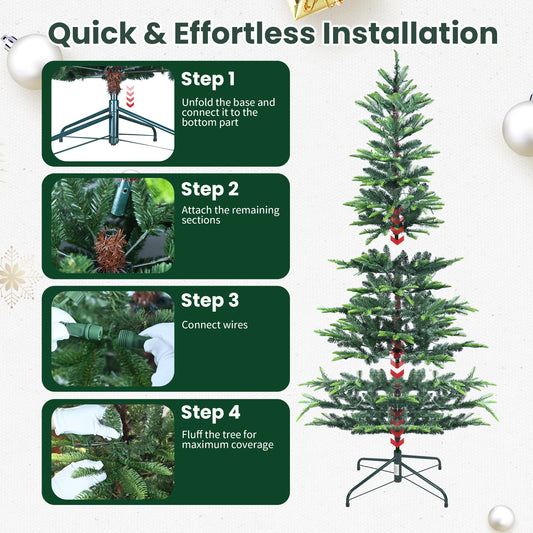 Quick & Effortless Installation

Step 1
Unfold the base and connect it to the bottom part

Step 2
Attach the remaining sections

Step 3
Connect wires

Step 4
Fluff the tree for maximum coverage