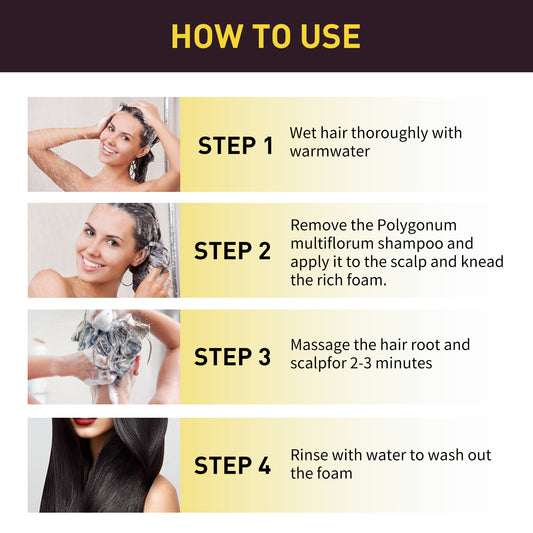 HOW TO USE

STEP 1 Wet hair thoroughly with warmwater

STEP 2 Remove the Polygonum multiflorum shampoo and apply it to the scalp and knead the rich foam.

STEP 3 Massage the hair root and scalpfor 2-3 minutes

STEP 4 Rinse with water to wash out the foam