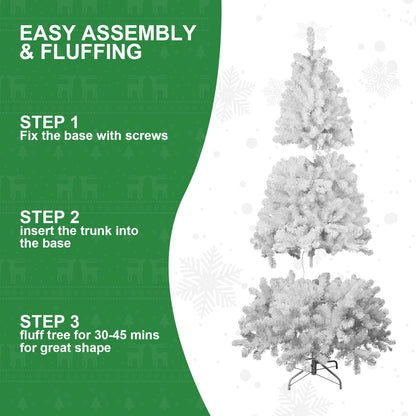 EASY ASSEMBLY & FLUFFING

STEP 1
Fix the base with screws

STEP 2
insert the trunk into the base

STEP 3
fluff tree for 30-45 mins for great shape