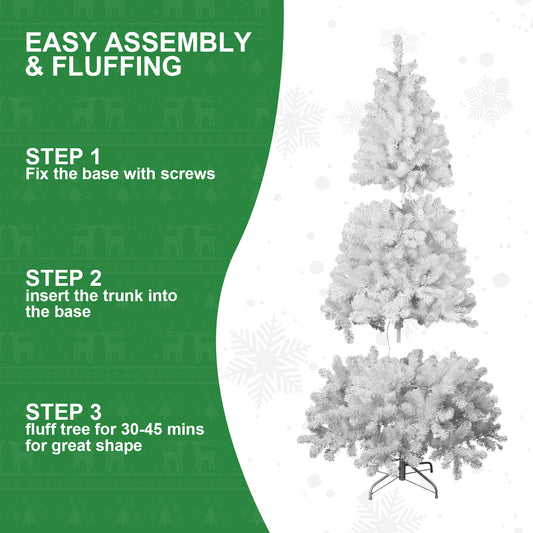 EASY ASSEMBLY & FLUFFING

STEP 1
Fix the base with screws

STEP 2
insert the trunk into the base

STEP 3
fluff tree for 30-45 mins for great shape