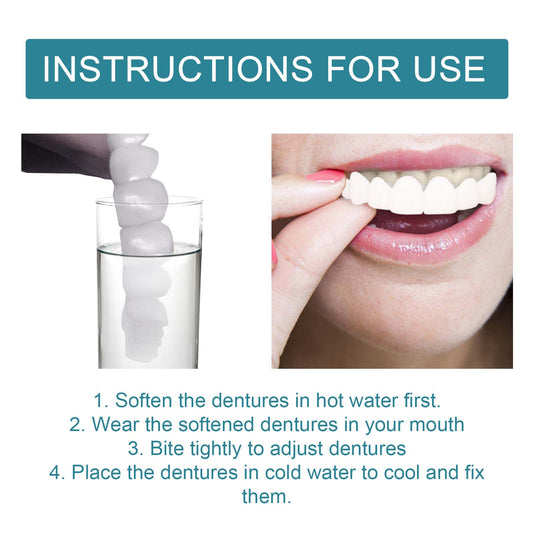 INSTRUCTIONS FOR USE

1. Soften the dentures in hot water first.
2. Wear the softened dentures in your mouth
3. Bite tightly to adjust dentures
4. Place the dentures in cold water to cool and fix them.