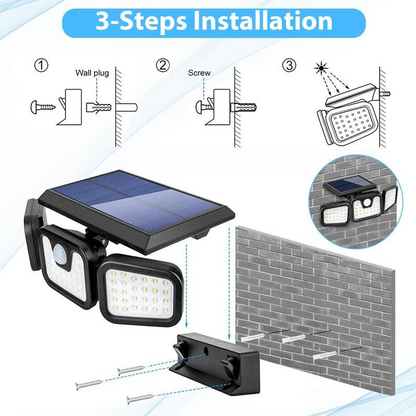 3-Steps Installation

①

Wall plug

②

Screw

③