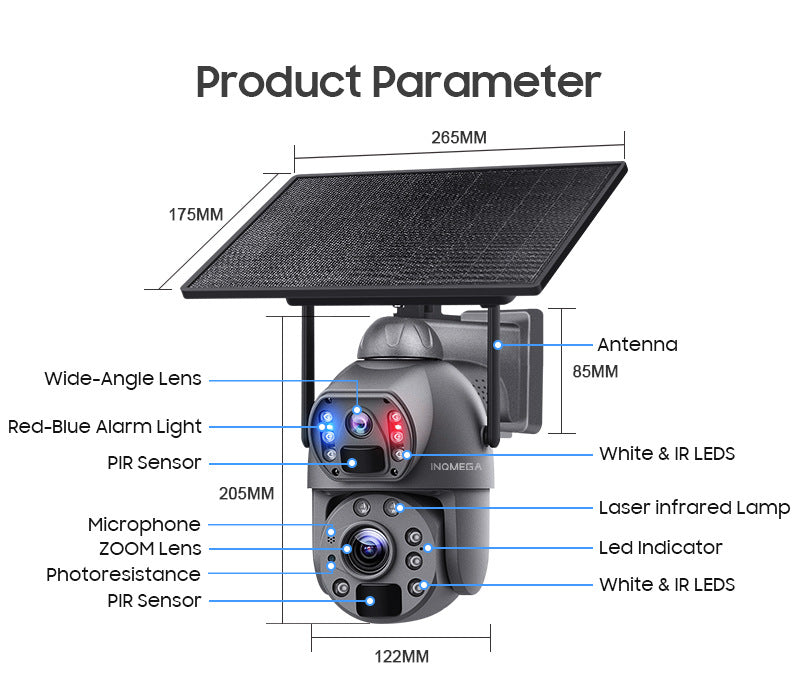 Product Parameter

265MM

175MM

Antenna

85MM

Wide-Angle Lens

Red-Blue Alarm Light

PIR Sensor

White & IR LEDS

INQMEGA

205MM

Laser infrared Lamp

Microphone

ZOOM Lens

Led Indicator

Photoresistance

White & IR LEDS

PIR Sensor

122MM