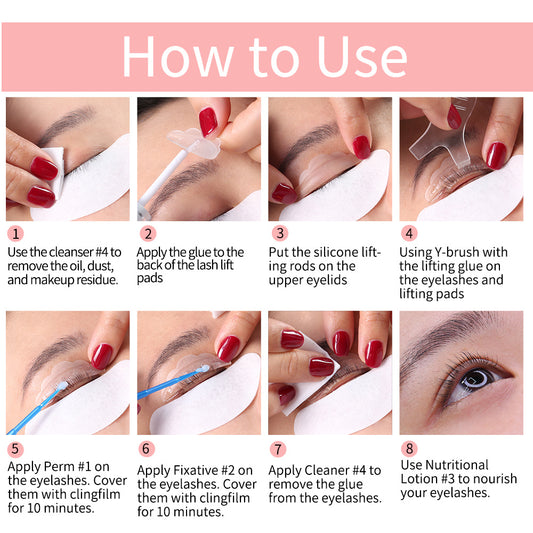 How to Use

1
Use the cleanser #4 to remove the oil, dust, and makeup residue.

2
Apply the glue to the back of the lash lift pads

3
Put the silicone lifting rods on the upper eyelids

4
Using Y-brush with the lifting glue on the eyelashes and lifting pads

5
Apply Perm #1 on the eyelashes. Cover them with clingfilm for 10 minutes.

6
Apply Fixative #2 on the eyelashes. Cover them with clingfilm for 10 minutes.

7
Apply Cleaner #4 to remove the glue from the eyelashes.

8
Use Nutritional Lotion #3 to nourish your eyelashes.