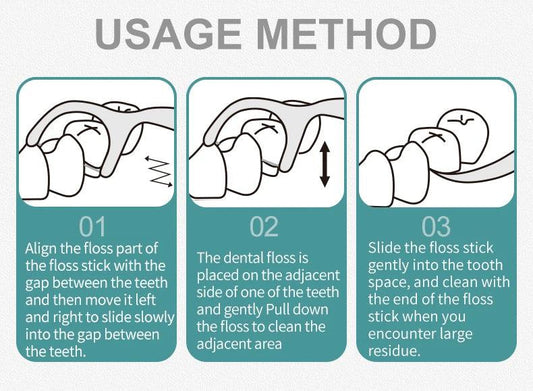 USAGE METHOD

01
Align the floss part of the floss stick with the gap between the teeth and then move it left and right to slide slowly into the gap between the teeth.

02
The dental floss is placed on the adjacent side of one of the teeth and gently Pull down the floss to clean the adjacent area

03
Slide the floss stick gently into the tooth space, and clean with the end of the floss stick when you encounter large residue.