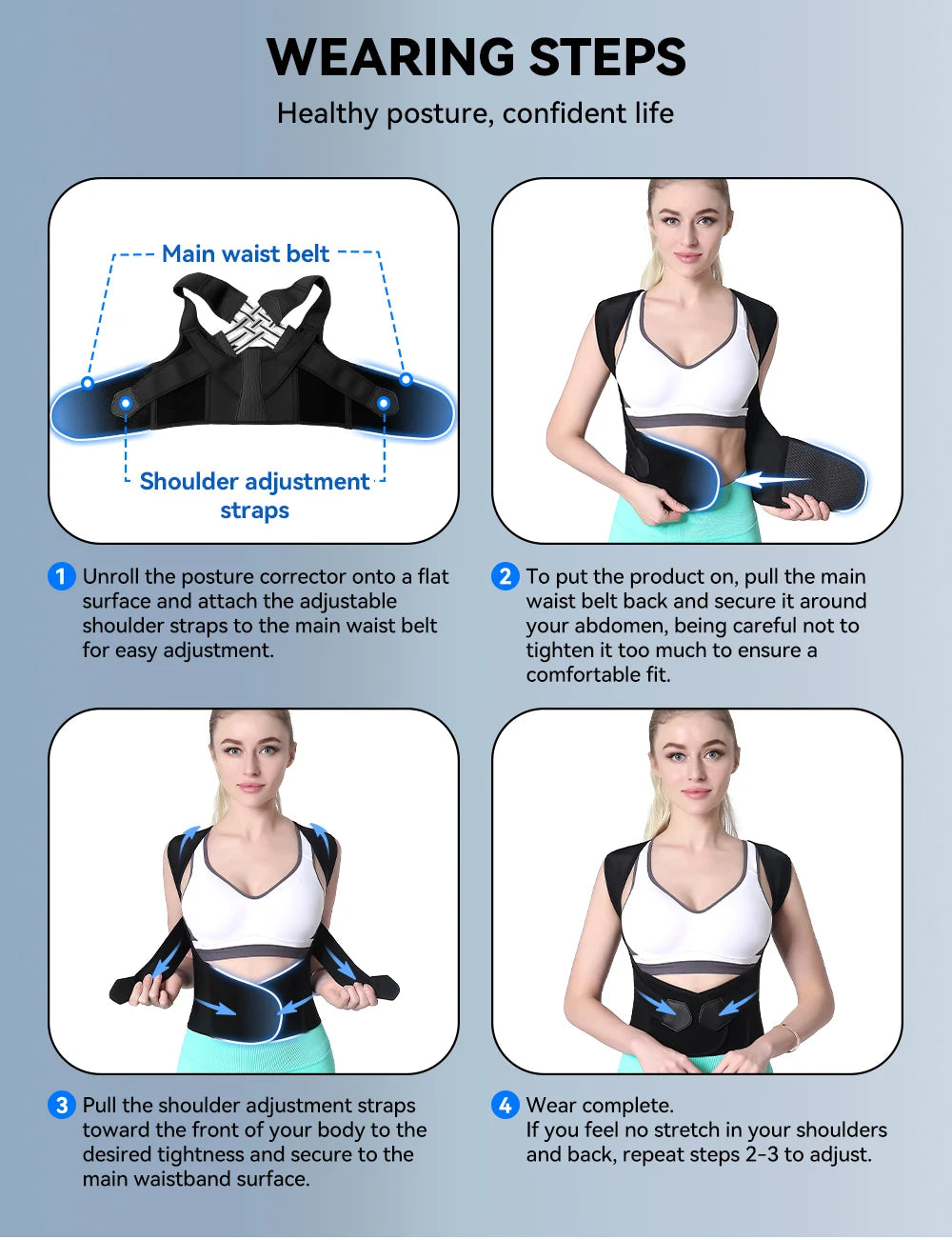 WEARING STEPS

Healthy posture, confident life

Main waist belt

Shoulder adjustment straps

1 Unroll the posture corrector onto a flat surface and attach the adjustable shoulder straps to the main waist belt for easy adjustment.

2 To put the product on, pull the main waist belt back and secure it around your abdomen, being careful not to tighten it too much to ensure a comfortable fit.

3 Pull the shoulder adjustment straps toward the front of your body to the desired tightness and secure to the main waistband surface.

4 Wear complete.
If you feel no stretch in your shoulders and back, repeat steps 2-3 to adjust.