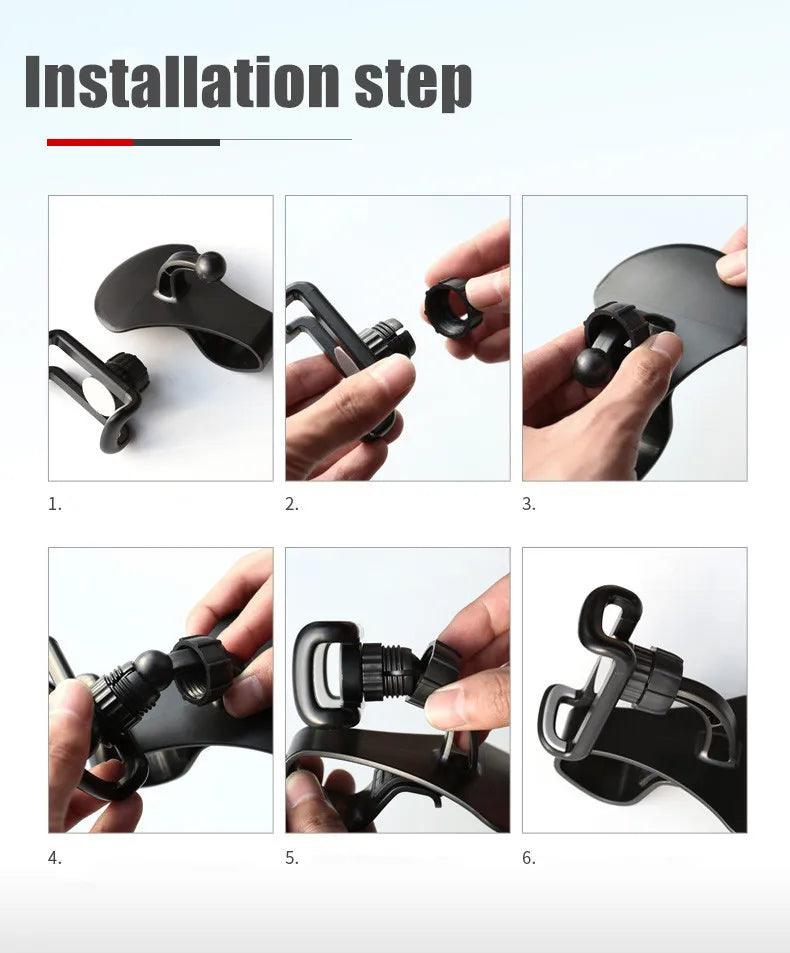 Installation step

1.

2.

3.

4.

5.

6.