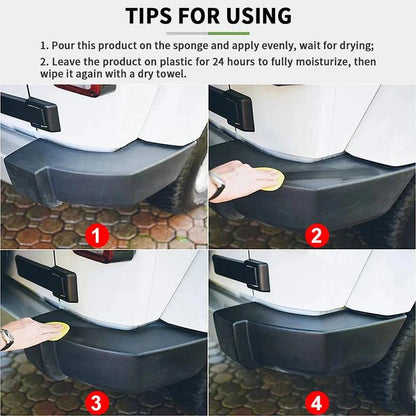 TIPS FOR USING

1. Pour this product on the sponge and apply evenly, wait for drying;

2. Leave the product on plastic for 24 hours to fully moisturize, then wipe it again with a dry towel.

1

2

3

4