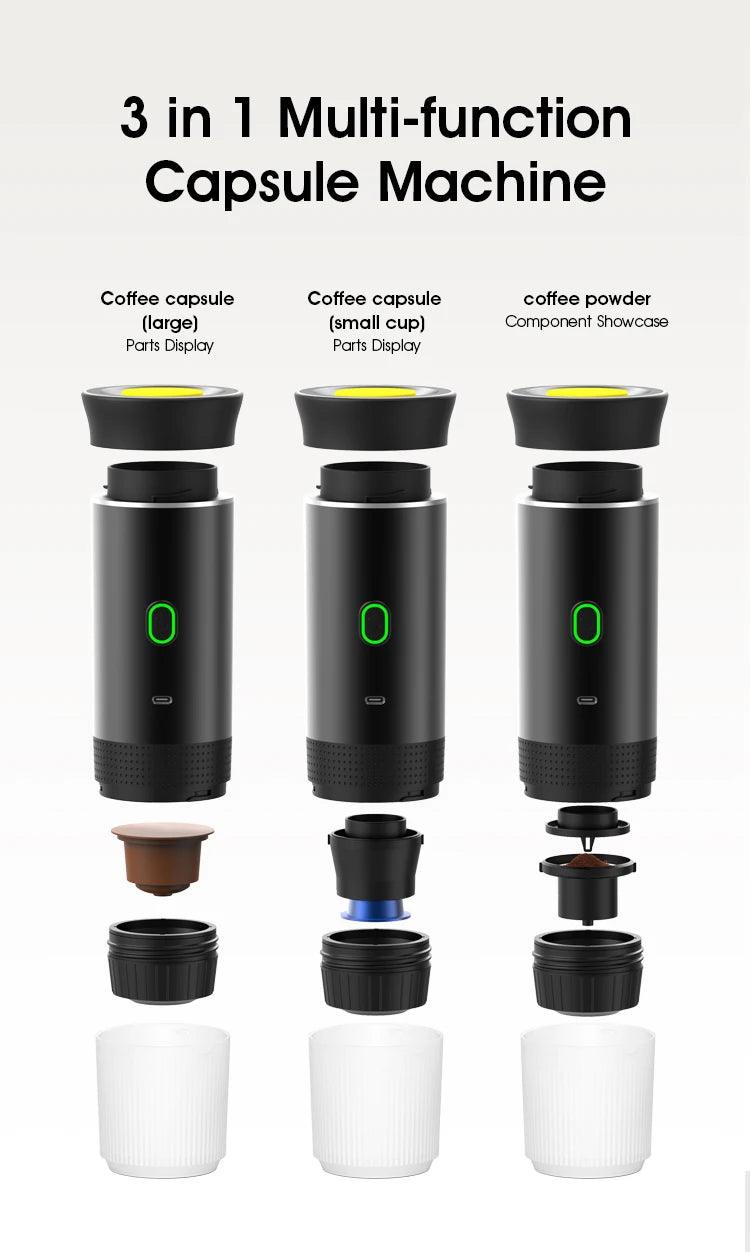 3 in 1 Multi-function Capsule Machine

Coffee capsule (large)
Parts Display

Coffee capsule (small cup)
Parts Display

coffee powder
Component Showcase