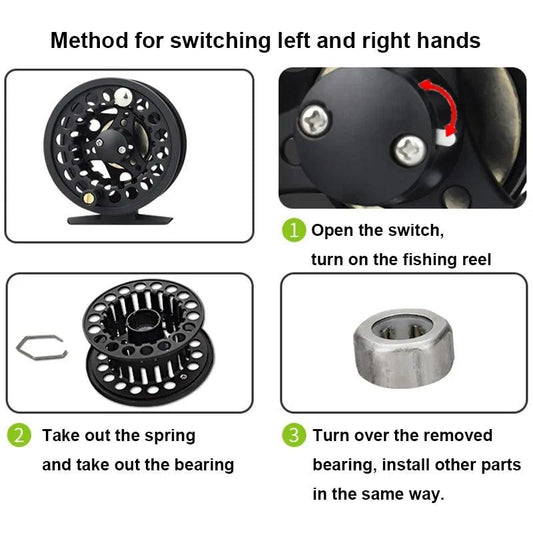 Method for switching left and right hands

1 Open the switch, turn on the fishing reel

2 Take out the spring and take out the bearing

3 Turn over the removed bearing, install other parts in the same way.