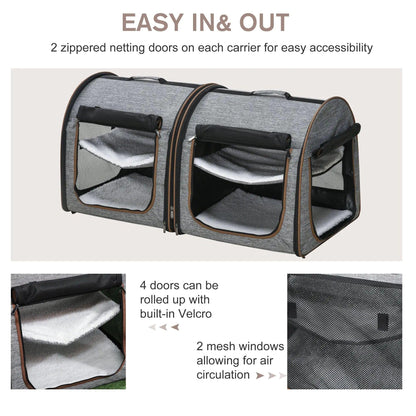 EASY IN& OUT

2 zippered netting doors on each carrier for easy accessibility

4 doors can be rolled up with built-in Velcro

2 mesh windows allowing for air circulation