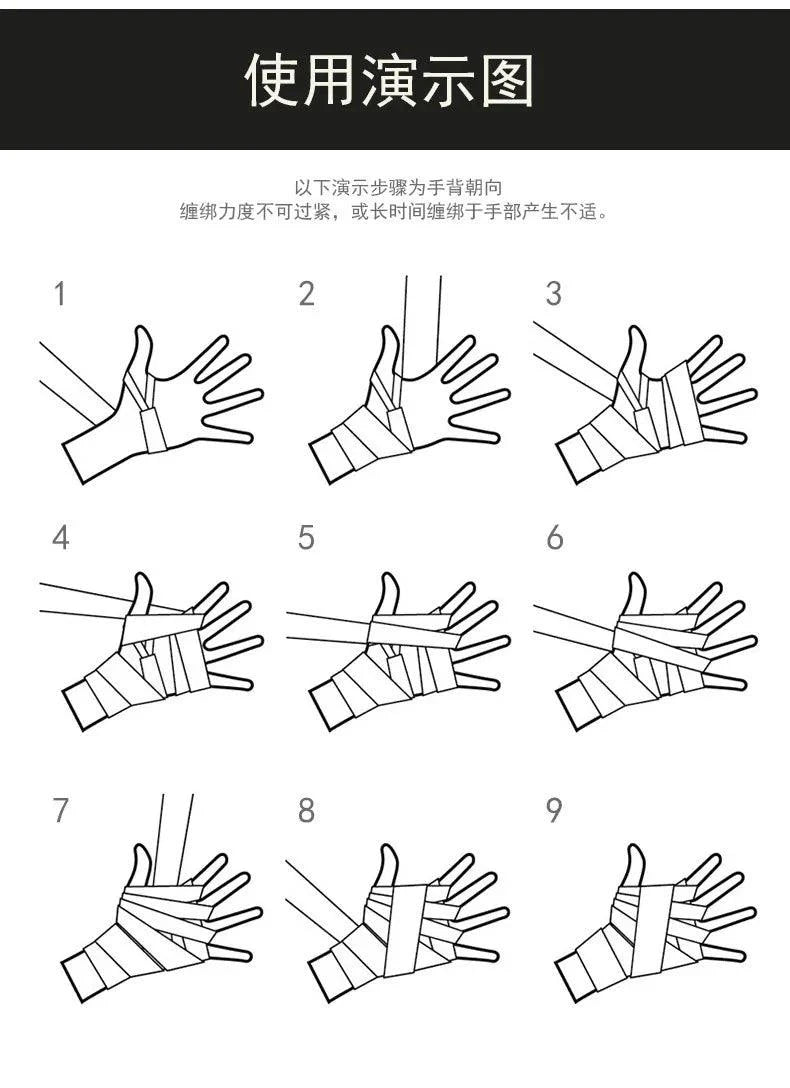 使用演示图

以下演示步骤为手背朝向
缠绑力度不可过紧，或长时间缠绑于手部产生不适。

1

2

3

4

5

6

7

8

9