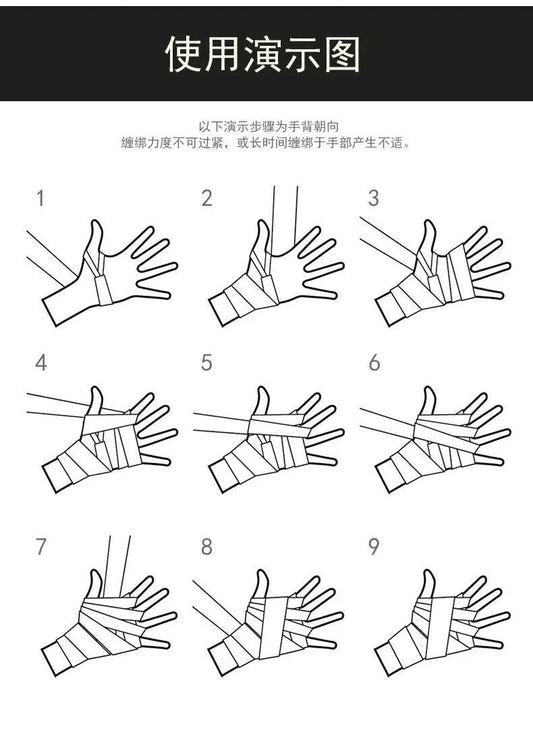 使用演示图

以下演示步骤为手背朝向
缠绑力度不可过紧，或长时间缠绑于手部产生不适。

1

2

3

4

5

6

7

8

9