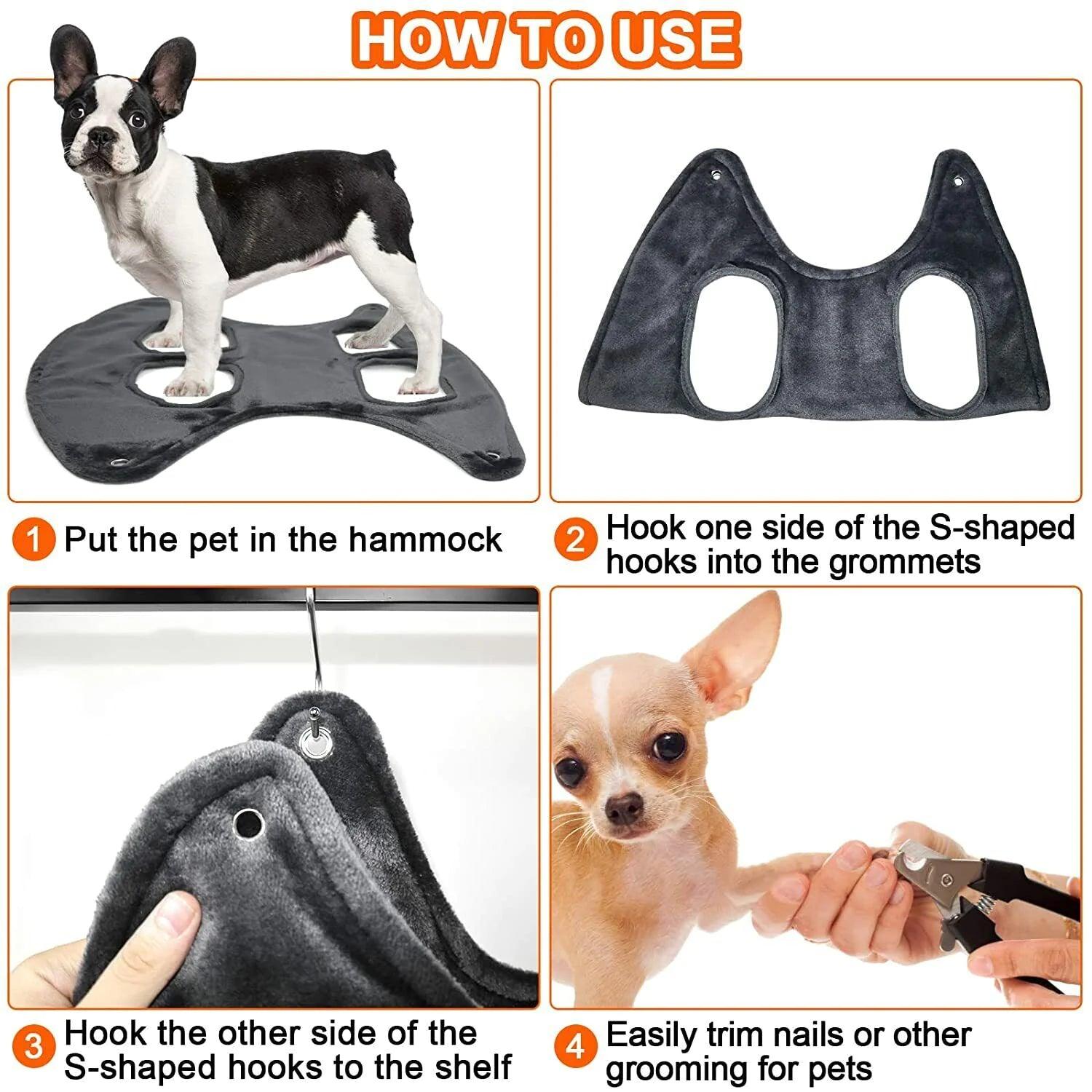 HOW TO USE

1 Put the pet in the hammock

2 Hook one side of the S-shaped hooks into the grommets

3 Hook the other side of the S-shaped hooks to the shelf

4 Easily trim nails or other grooming for pets