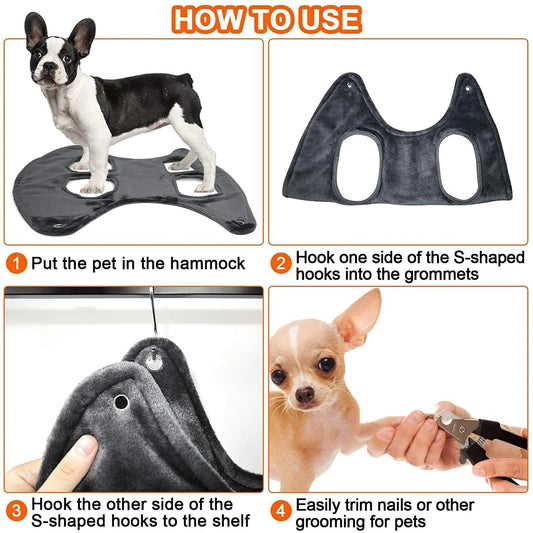 HOW TO USE

1 Put the pet in the hammock

2 Hook one side of the S-shaped hooks into the grommets

3 Hook the other side of the S-shaped hooks to the shelf

4 Easily trim nails or other grooming for pets