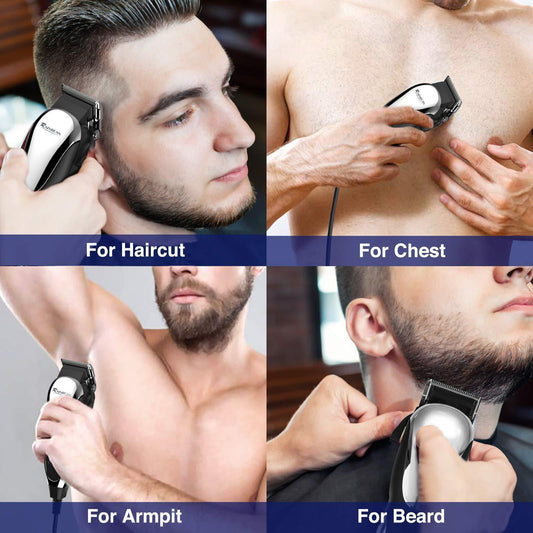 For Haircut

For Chest

For Armpit

For Beard