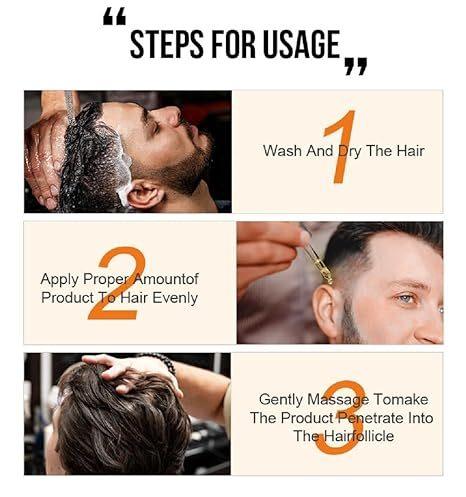 “STEPS FOR USAGE”

1
Wash And Dry The Hair

2
Apply Proper Amountof Product To Hair Evenly

3
Gently Massage Tomake The Product Penetrate Into The Hairfollicle