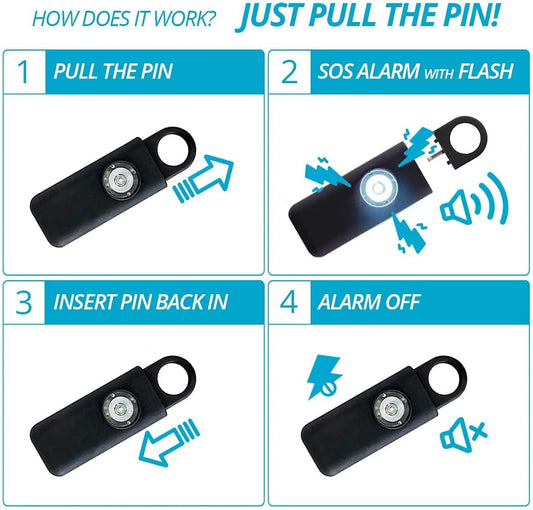 HOW DOES IT WORK? JUST PULL THE PIN!

1 PULL THE PIN

2 SOS ALARM WITH FLASH

3 INSERT PIN BACK IN

4 ALARM OFF